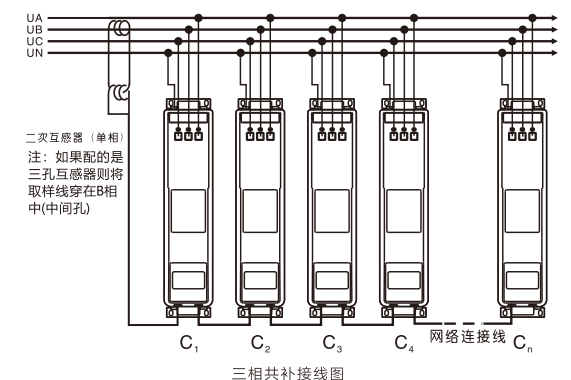 UA
UB
UC
UN

二次互感器（单相）
注：如果配的是三孔互感器则将取样线穿在B相中(中间孔)

$C_1$ $C_2$ $C_3$ $C_4$ 网络连接线 $C_n$

三相共补接线图