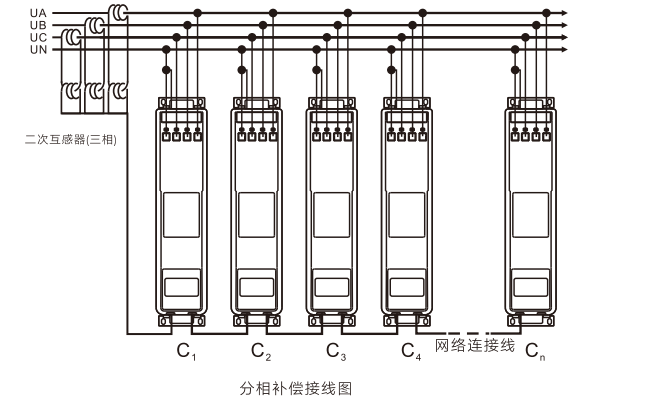 UA
UB
UC
UN

二次互感器(三相)

$C_1$ $C_2$ $C_3$ $C_4$ 网络连接线 $C_n$

分相补偿接线图